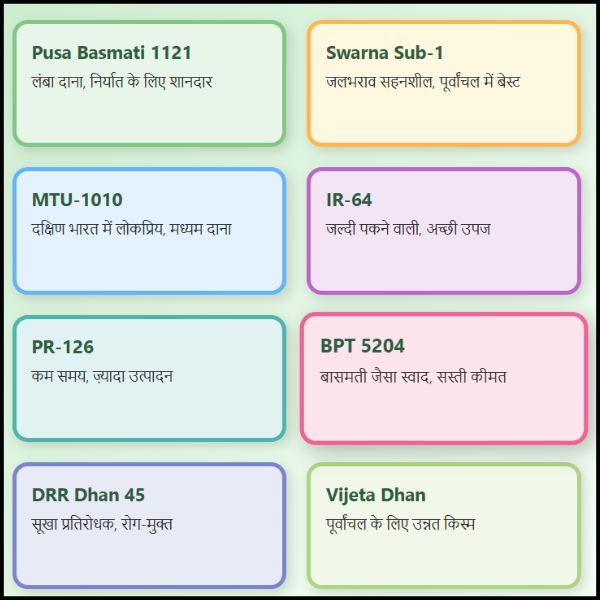 Pusa Basmati 1121
लंबा दाना, निर्यात के लिए शानदार

Swarna Sub-1
जलभराव सहनशील, पूर्वांचल में बेस्ट

MTU-1010
दक्षिण भारत में लोकप्रिय, मध्यम दाना

IR-64
जल्दी पकने वाली, अच्छी उपज

PR-126
कम समय, ज़्यादा उत्पादन

BPT 5204
बासमती जैसा स्वाद, सस्ती कीमत

DRR Dhan 45
सूखा प्रतिरोधक, रोग-मुक्त

Vijeta Dhan
पूर्वांचल के लिए उन्नत किस्म